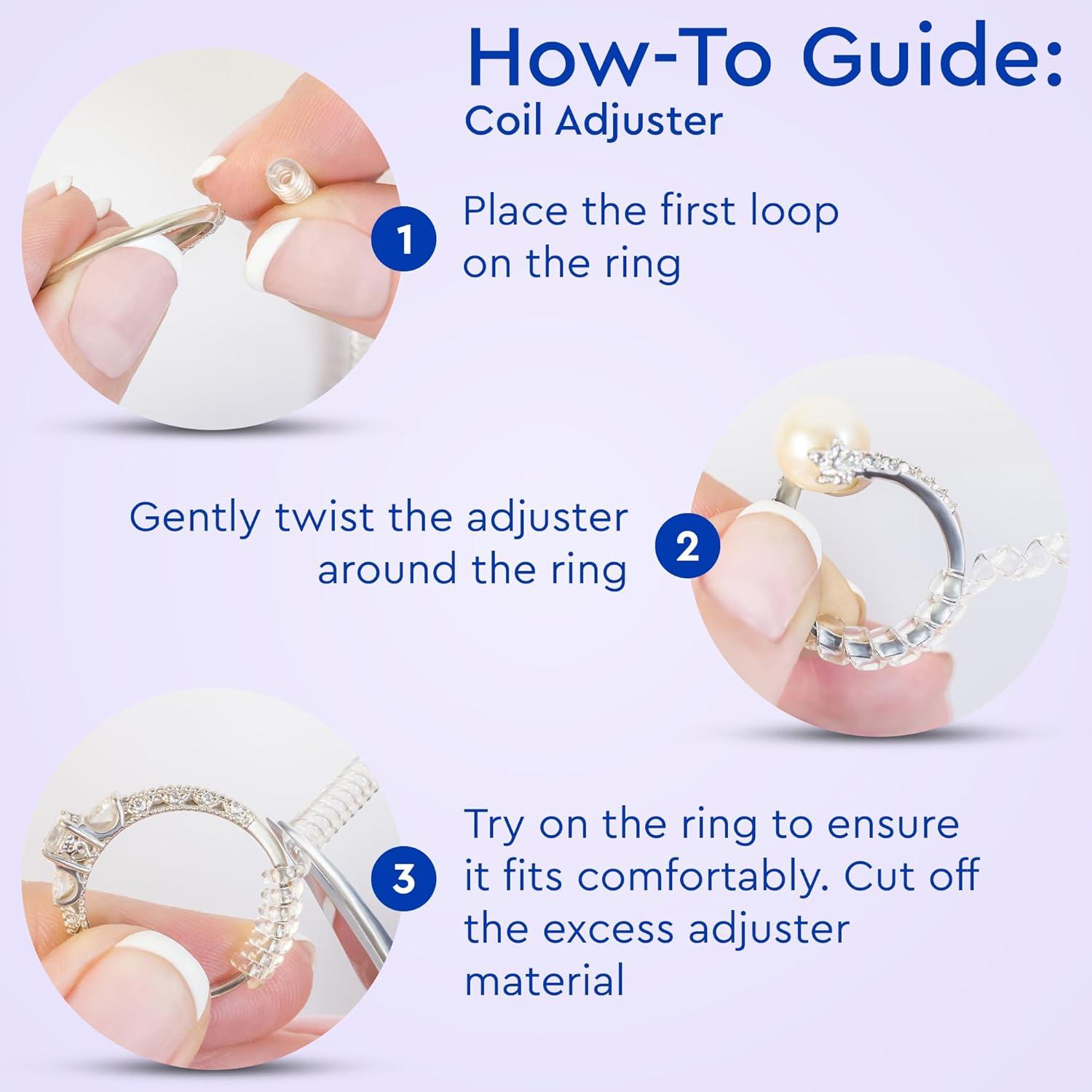 How-To Guide:
Coil Adjuster

1 Place the first loop on the ring

Gently twist the adjuster around the ring 2

3 Try on the ring to ensure it fits comfortably. Cut off the excess adjuster material